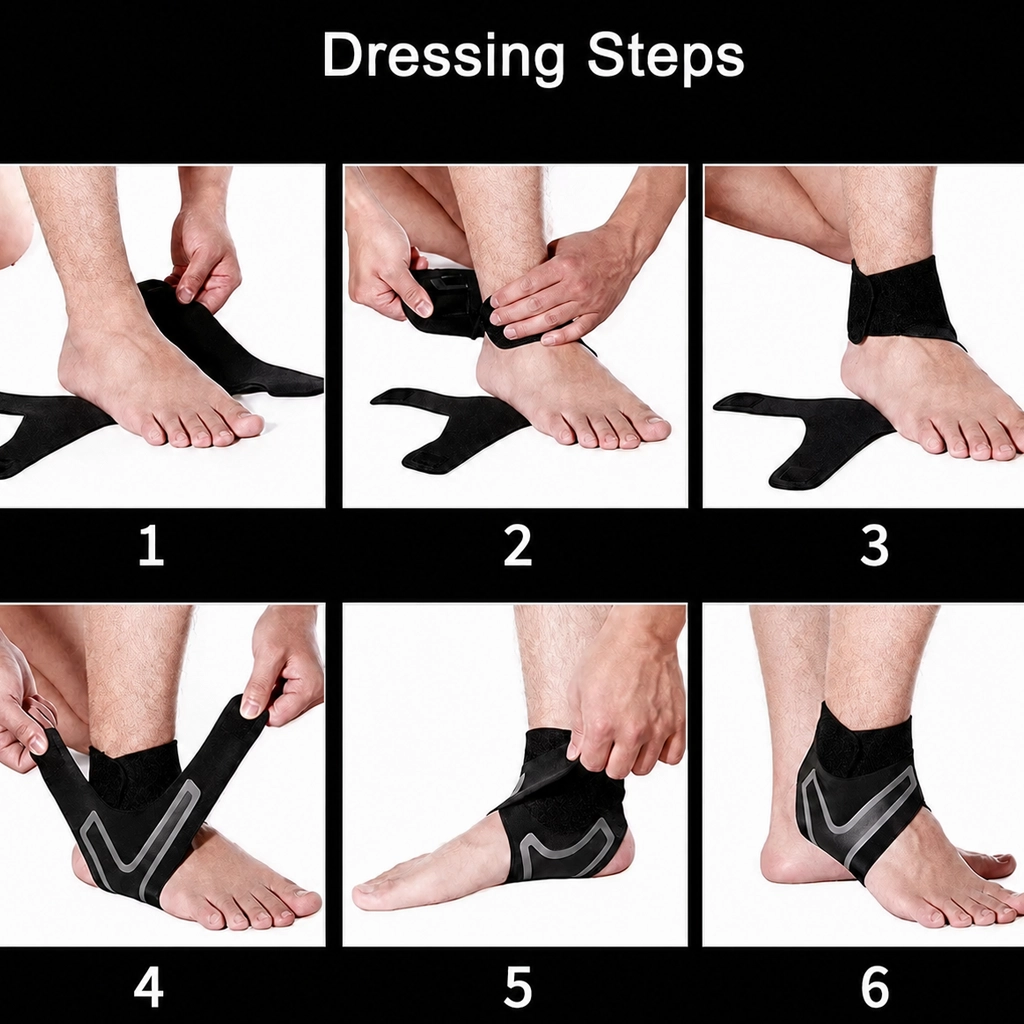 Dressing Steps

1

2

3

4

5

6