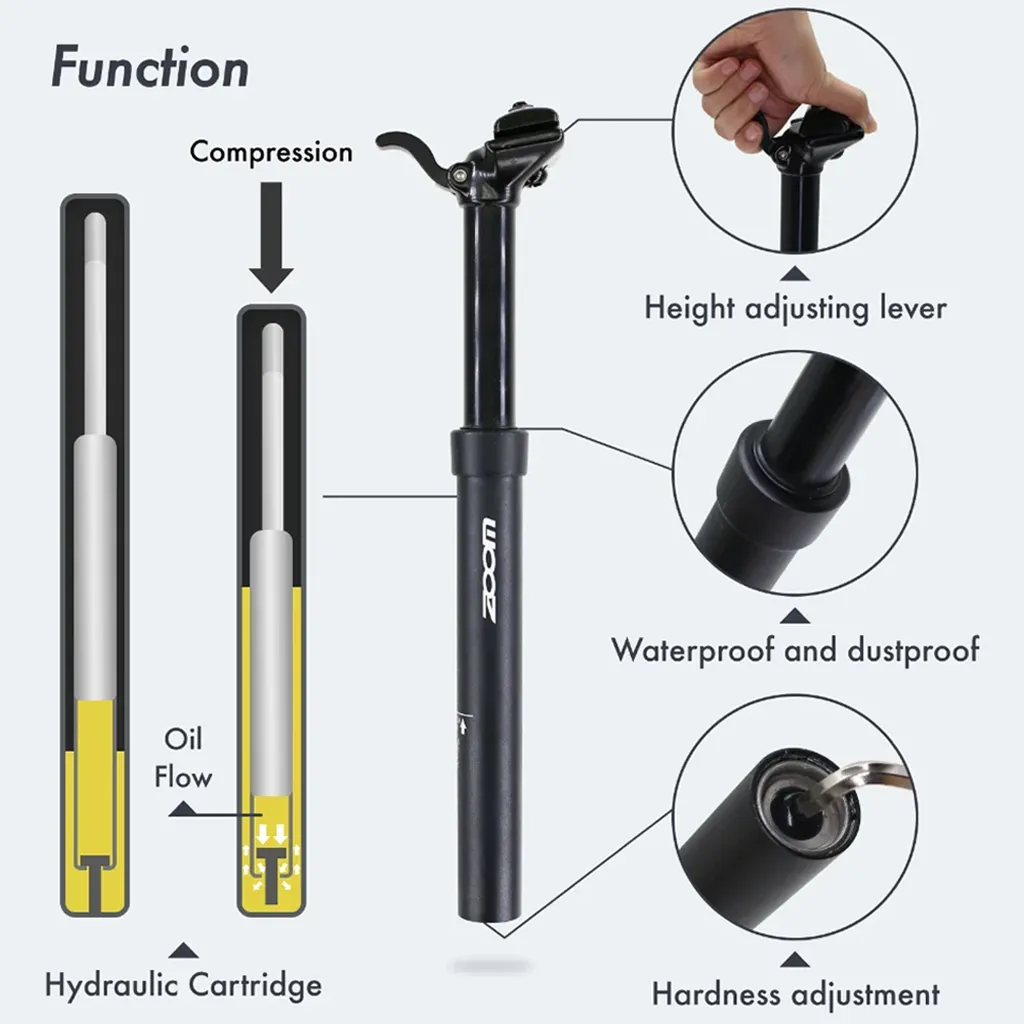 Function

Compression

Oil Flow

Hydraulic Cartridge

ZOOM

Height adjusting lever

Waterproof and dustproof

Hardness adjustment