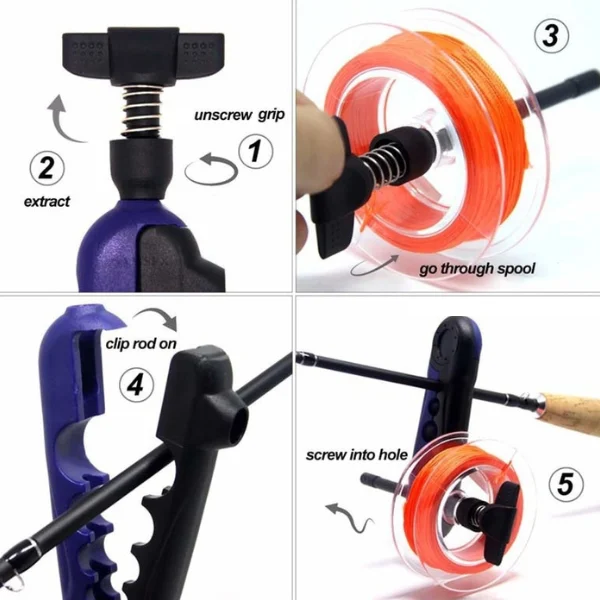 unscrew grip
1
2
extract

3
go through spool

clip rod on
4

screw into hole
5