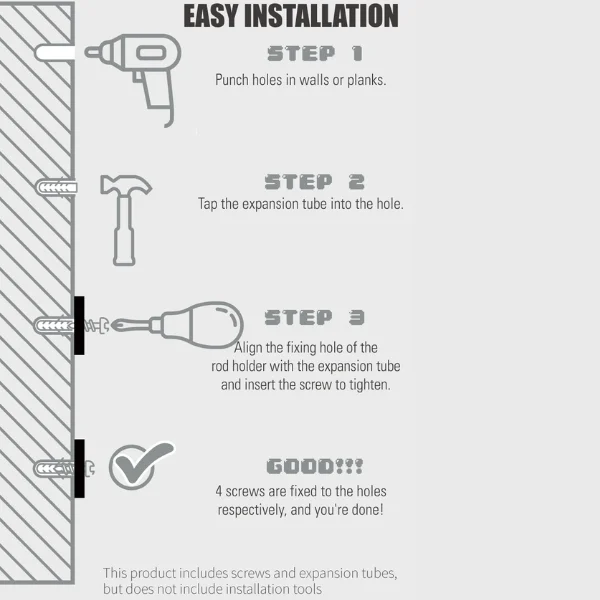 EASY INSTALLATION

STEP 1
Punch holes in walls or planks.

STEP 2
Tap the expansion tube into the hole.

STEP 3
Align the fixing hole of the rod holder with the expansion tube and insert the screw to tighten.

GOOD!!!
4 screws are fixed to the holes respectively, and you're done!

This product includes screws and expansion tubes, but does not include installation tools